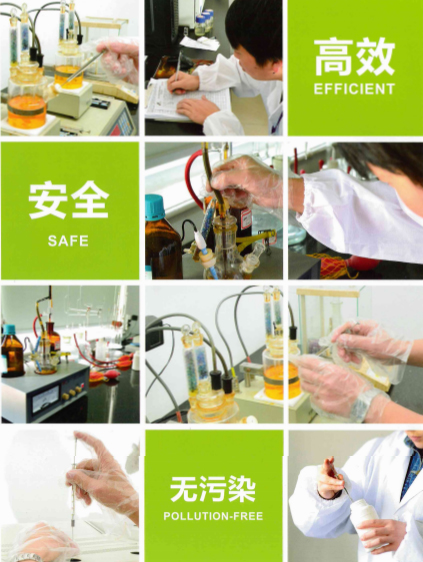 高效
EFFICIENT

安全
SAFE

无污染
POLLUTION-FREE